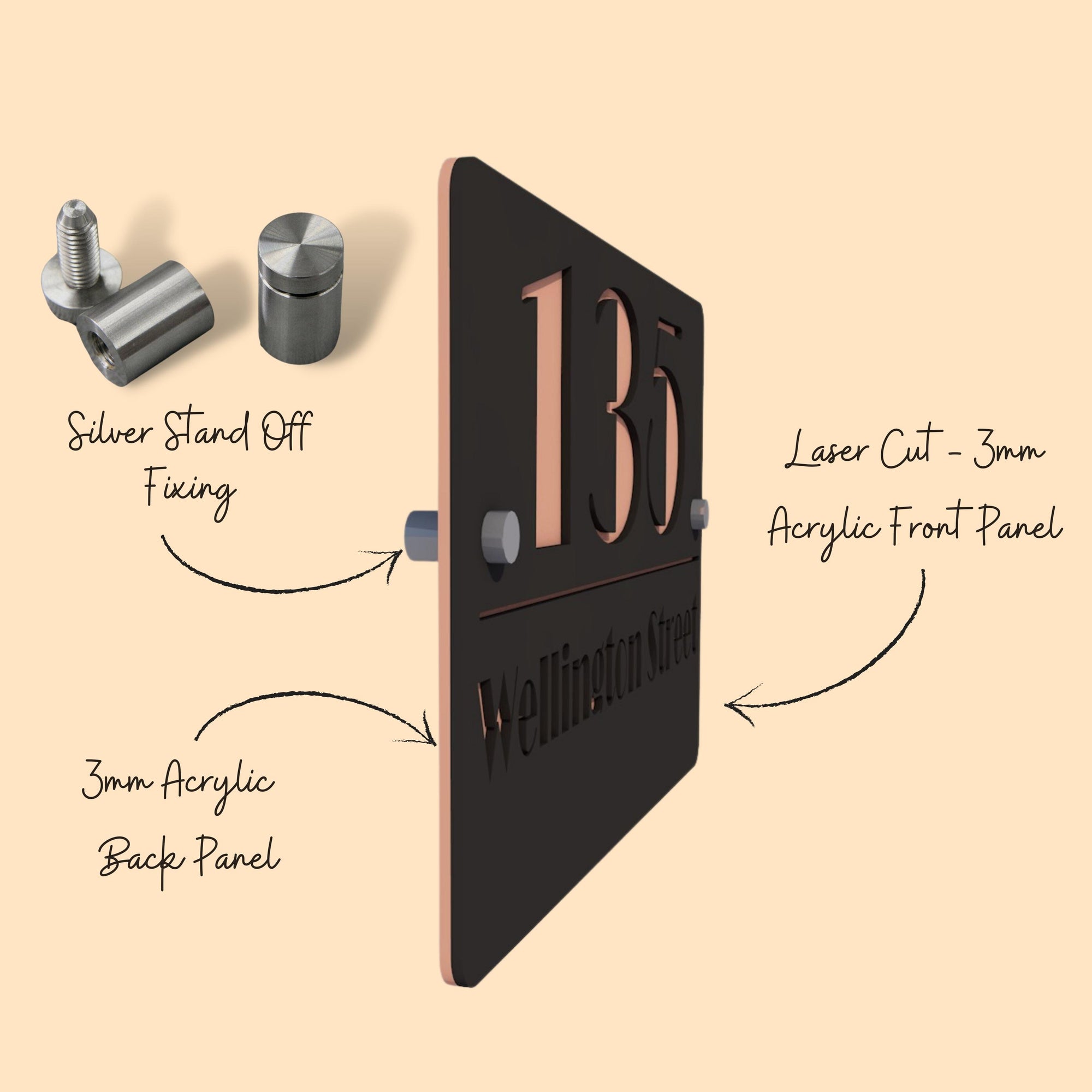 Silver Stand Off Fixing

135

Wellington Street

Laser Cut - 3mm Acrylic Front Panel

3mm Acrylic Back Panel